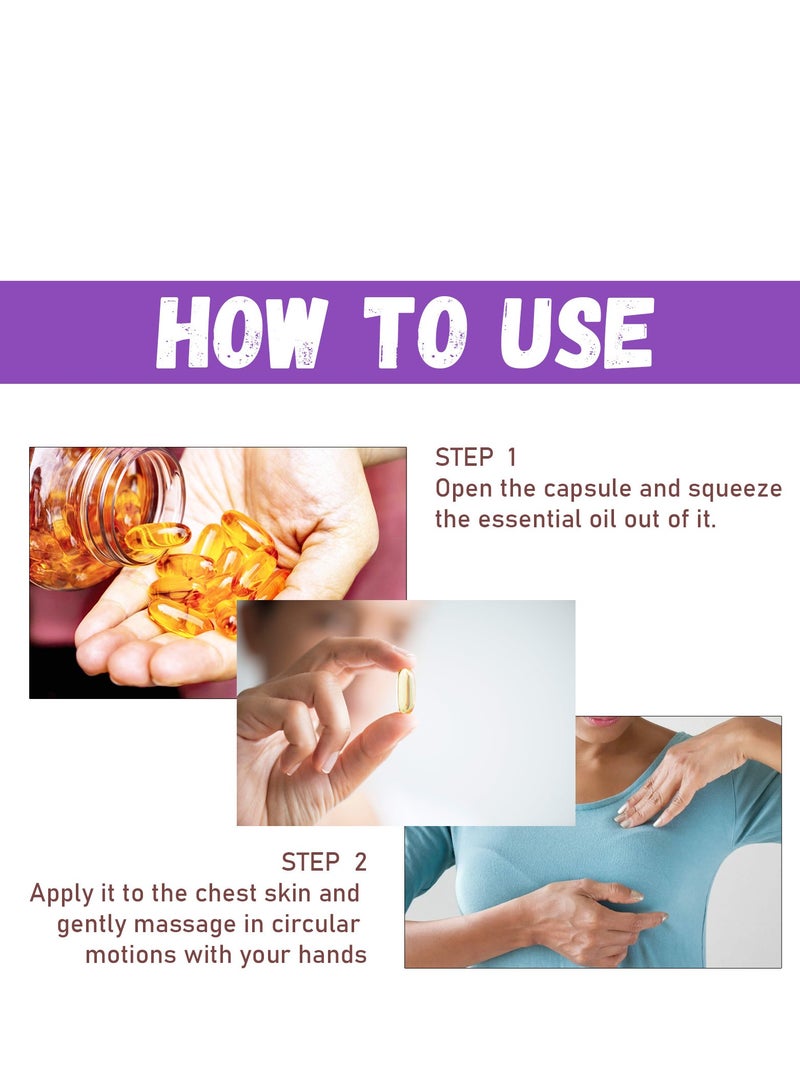 HOW TO USE

STEP 1
Open the capsule and squeeze the essential oil out of it.

STEP 2
Apply it to the chest skin and gently massage in circular motions with your hands